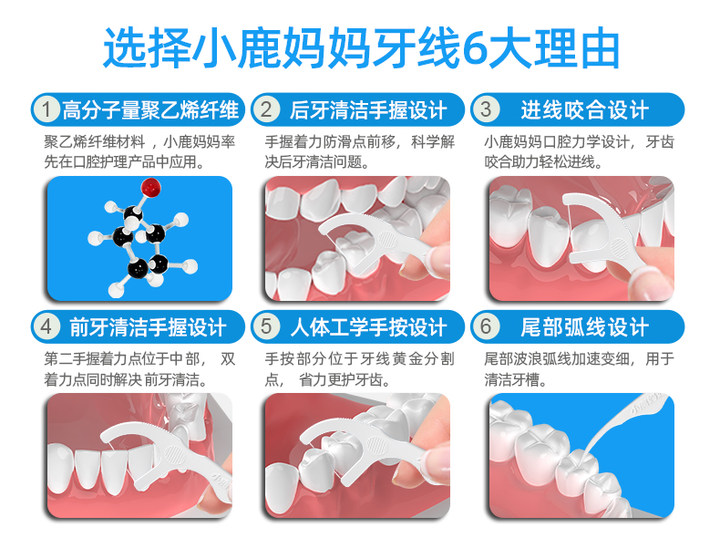 选择小鹿妈妈牙线6大理由

1 高分子量聚乙烯纤维

聚乙烯纤维材料，小鹿妈妈率先在口腔护理产品中应用。

2 后牙清洁手握设计

手握着力防滑点前移，科学解决后牙清洁问题。

3 进线咬合设计

小鹿妈妈口腔力学设计，牙齿咬合助力轻松进线。

4 前牙清洁手握设计

第二手握着力点位于中部，双着力点同时解决前牙清洁。

5 人体工学手按设计

手按部分位于牙线黄金分割点，省力更护牙齿。

6 尾部弧线设计

尾部波浪弧线加速变细，用于清洁牙槽。