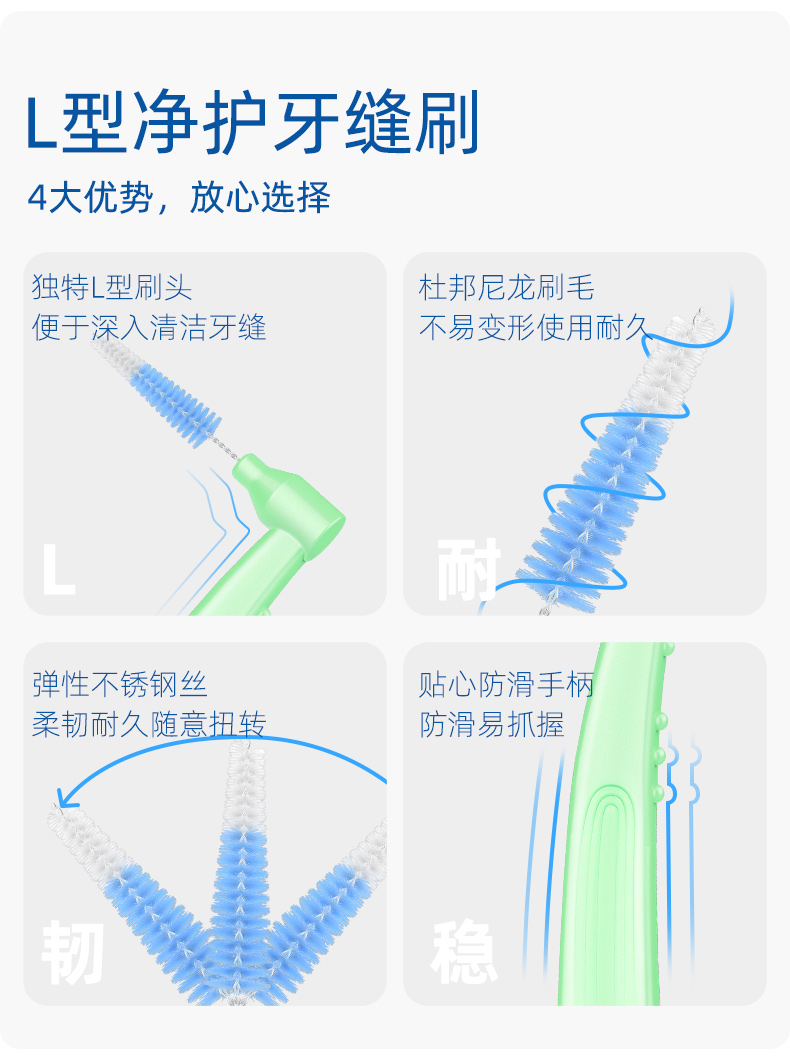 L型净护牙缝刷

4大优势，放心选择

独特L型刷头
便于深入清洁牙缝

L

杜邦尼龙刷毛
不易变形使用耐久

耐

弹性不锈钢丝
柔韧耐久随意扭转

韧

贴心防滑手柄
防滑易抓握

稳