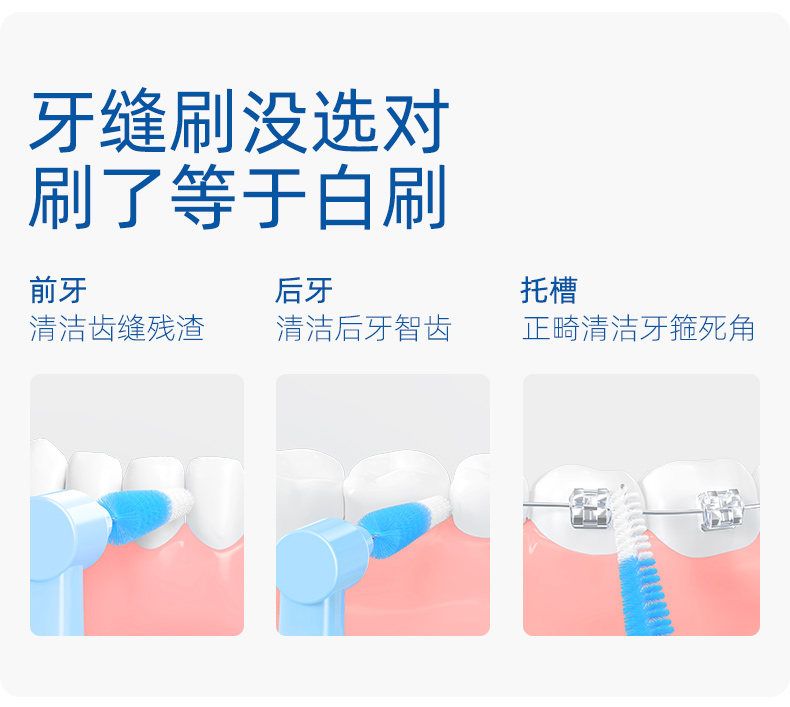 牙缝刷没选对
刷了等于白刷

前牙
清洁齿缝残渣

后牙
清洁后牙智齿

托槽
正畸清洁牙箍死角