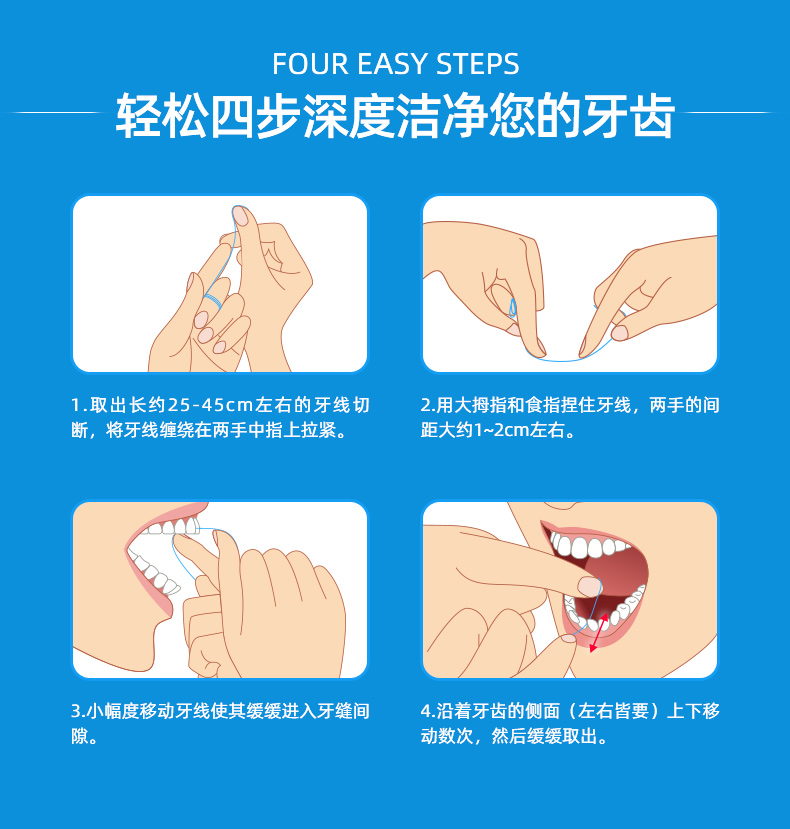 FOUR EASY STEPS

轻松四步深度洁净您的牙齿

1.取出长约25-45cm左右的牙线切断，将牙线缠绕在两手中指上拉紧。

2.用大拇指和食指捏住牙线，两手的间距大约1~2cm左右。

3.小幅度移动牙线使其缓缓进入牙缝间隙。

4.沿着牙齿的侧面（左右皆要）上下移动数次，然后缓缓取出。