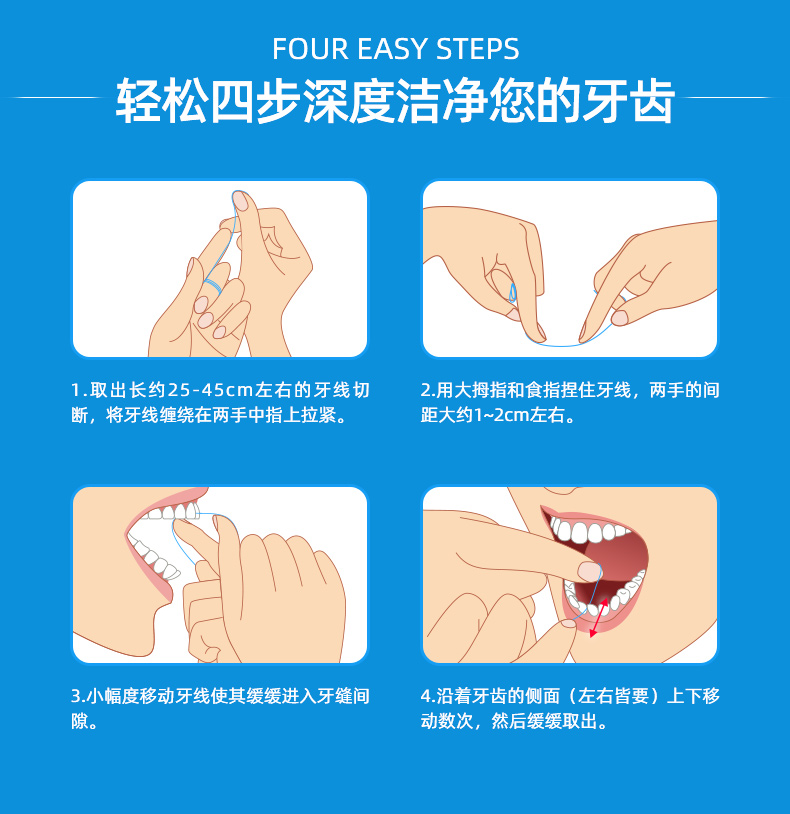 FOUR EASY STEPS

轻松四步深度洁净您的牙齿

1.取出长约25-45cm左右的牙线切断，将牙线缠绕在两手中指上拉紧。

2.用大拇指和食指捏住牙线，两手的间距大约1~2cm左右。

3.小幅度移动牙线使其缓缓进入牙缝间隙。

4.沿着牙齿的侧面（左右皆要）上下移动数次，然后缓缓取出。