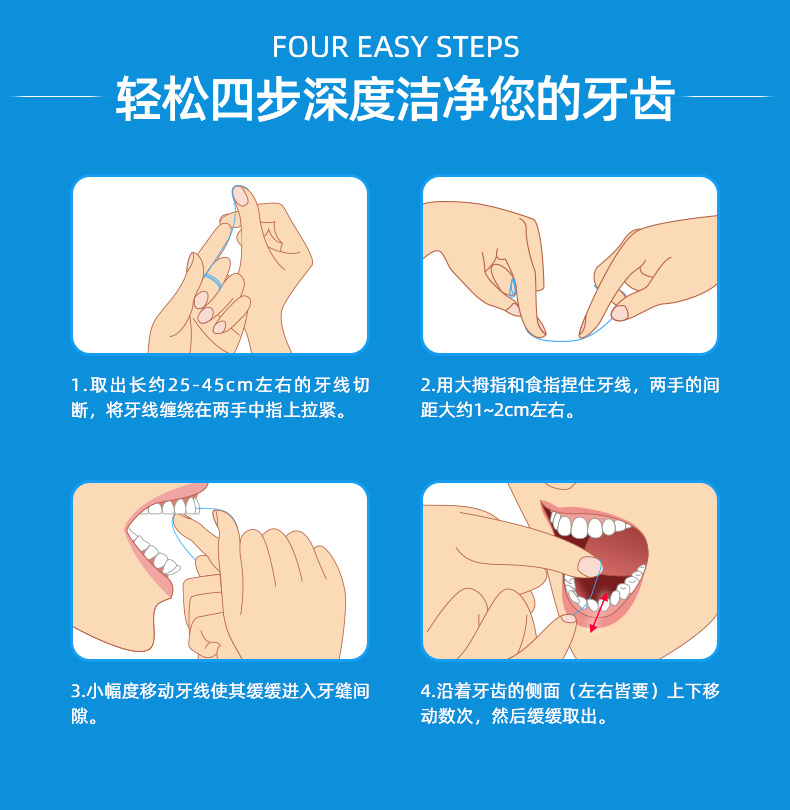 FOUR EASY STEPS
轻松四步深度洁净您的牙齿

1.取出长约25-45cm左右的牙线切断，将牙线缠绕在两手中指上拉紧。

2.用大拇指和食指捏住牙线，两手的间距大约1~2cm左右。

3.小幅度移动牙线使其缓缓进入牙缝间隙。

4.沿着牙齿的侧面（左右皆要）上下移动数次，然后缓缓取出。