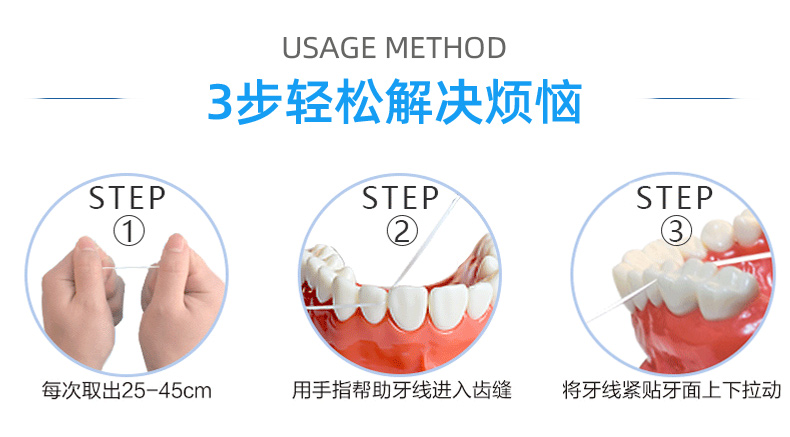 USAGE METHOD

3步轻松解决烦恼

STEP ①

每次取出25-45cm

STEP ②

用手指帮助牙线进入齿缝

STEP ③

将牙线紧贴牙面上下拉动