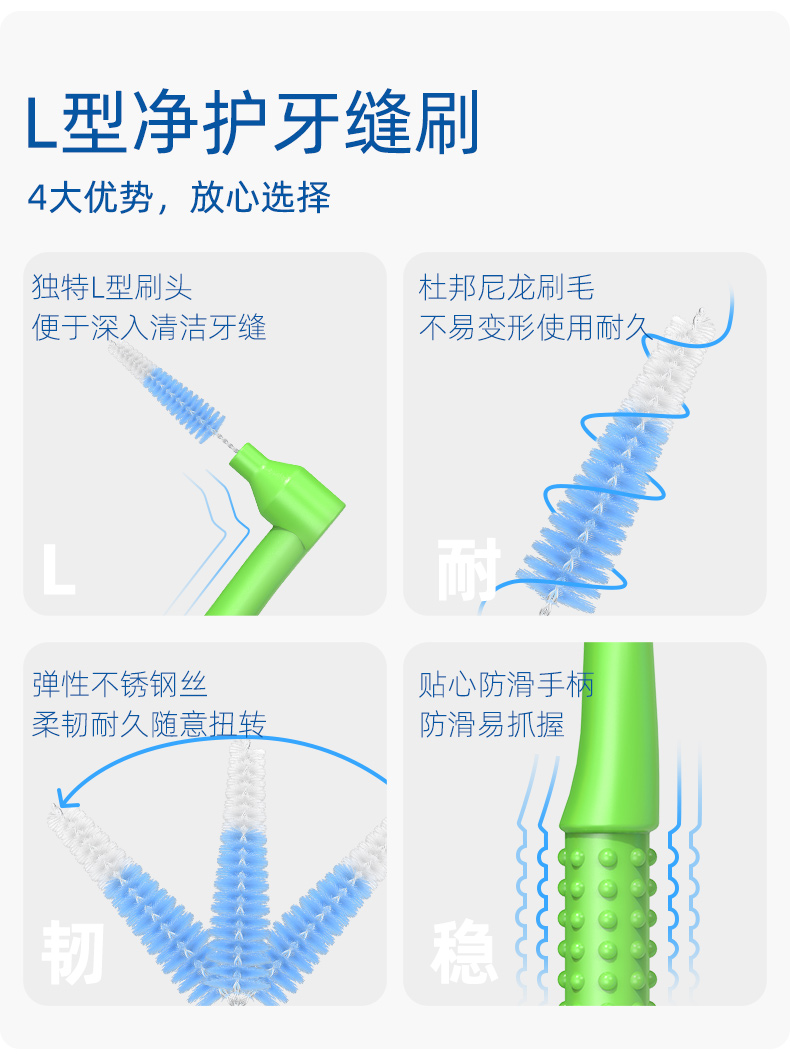 L型净护牙缝刷

4大优势，放心选择

独特L型刷头
便于深入清洁牙缝

L

杜邦尼龙刷毛
不易变形使用耐久

耐

弹性不锈钢丝
柔韧耐久随意扭转

韧

贴心防滑手柄
防滑易抓握

稳