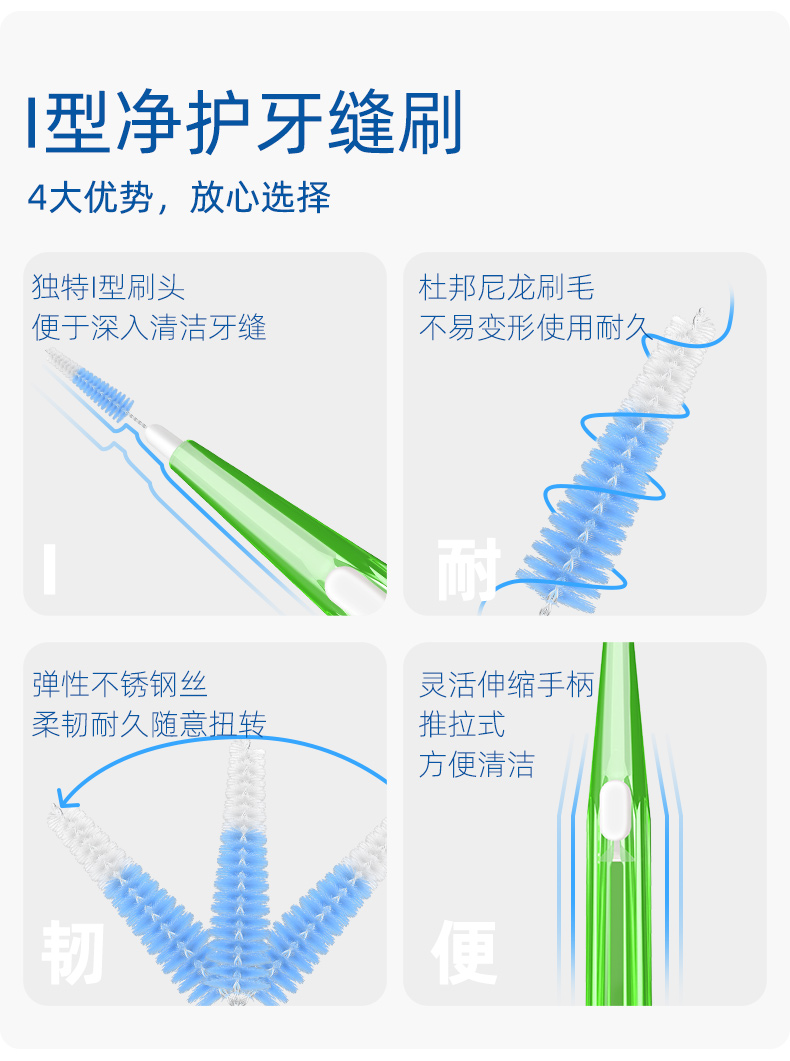 I型净护牙缝刷

4大优势，放心选择

独特I型刷头
便于深入清洁牙缝

I

杜邦尼龙刷毛
不易变形使用耐久

耐

弹性不锈钢丝
柔韧耐久随意扭转

韧

灵活伸缩手柄
推拉式
方便清洁

便