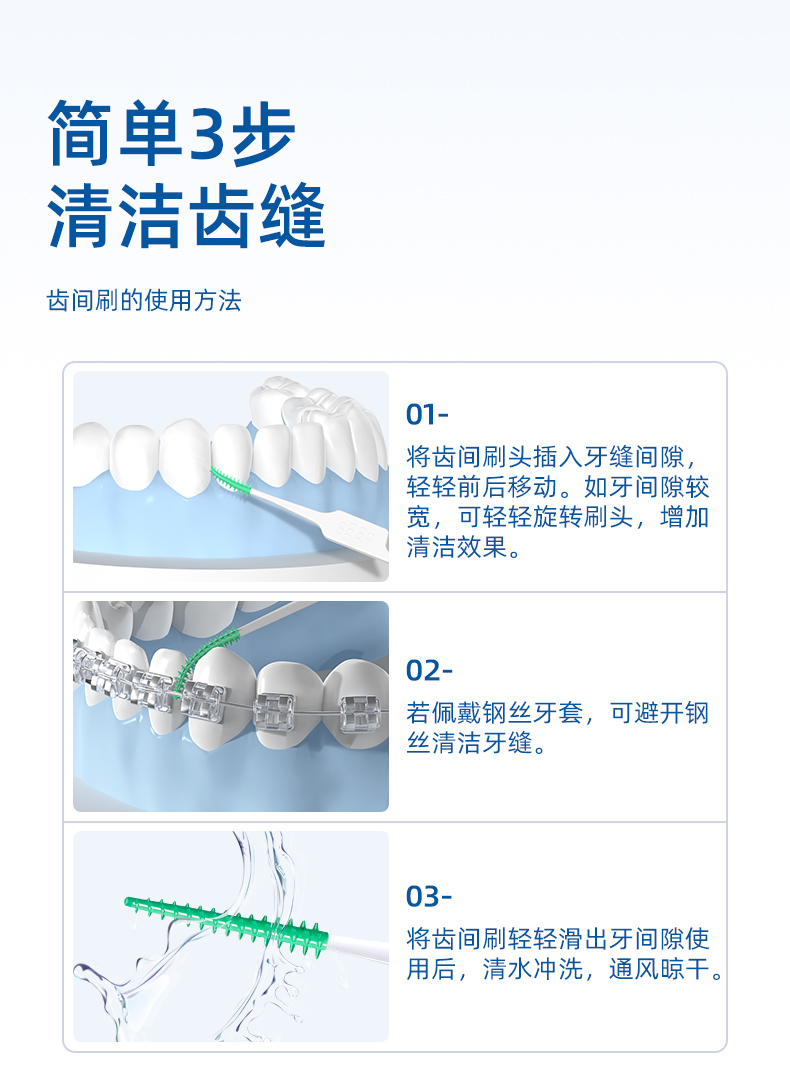 简单3步
清洁齿缝

齿间刷的使用方法

01-
将齿间刷头插入牙缝间隙，轻轻前后移动。如牙间隙较宽，可轻轻旋转刷头，增加清洁效果。

02-
若佩戴钢丝牙套，可避开钢丝清洁牙缝。

03-
将齿间刷轻轻滑出牙间隙使用后，清水冲洗，通风晾干。